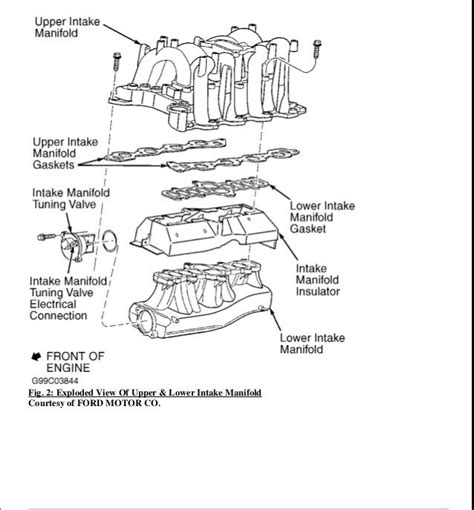 Upper Intake Manifold

Upper Intake Manifold Gaskets

Intake Manifold Tuning Valve

Lower Intake Manifold Gasket

Intake Manifold Insulator

Intake Manifold Tuning Valve Electrical Connection

Lower Intake Manifold

FRONT OF ENGINE

G99C03844

Fig. 2: Exploded View Of Upper & Lower Intake Manifold
Courtesy of FORD MOTOR CO.